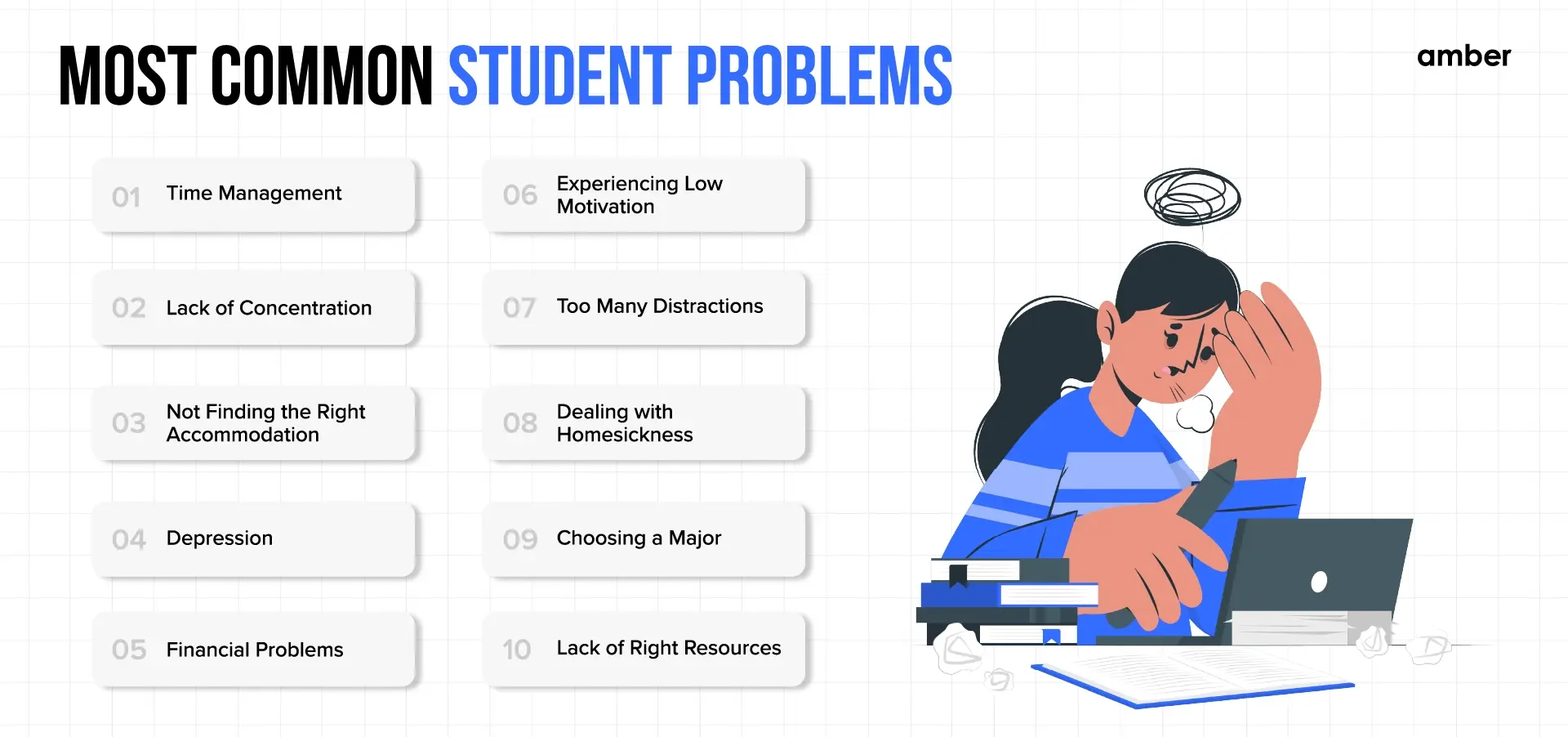 MOST COMMON STUDENT PROBLEMS

amber

01 Time Management

02 Lack of Concentration

03 Not Finding the Right Accommodation

04 Depression

05 Financial Problems

06 Experiencing Low Motivation

07 Too Many Distractions

08 Dealing with Homesickness

09 Choosing a Major

10 Lack of Right Resources